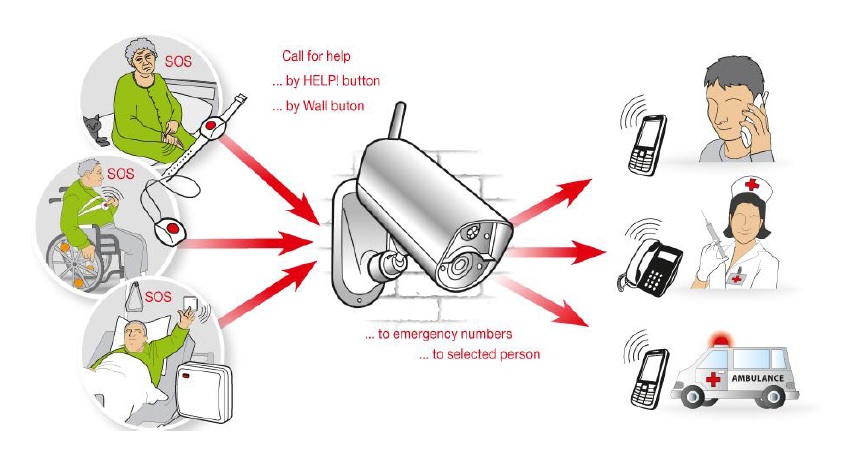 SOS

SOS

SOS

Call for help
... by HELP! button
... by Wall buton

... to emergency numbers
... to selected person

AMBULANCE